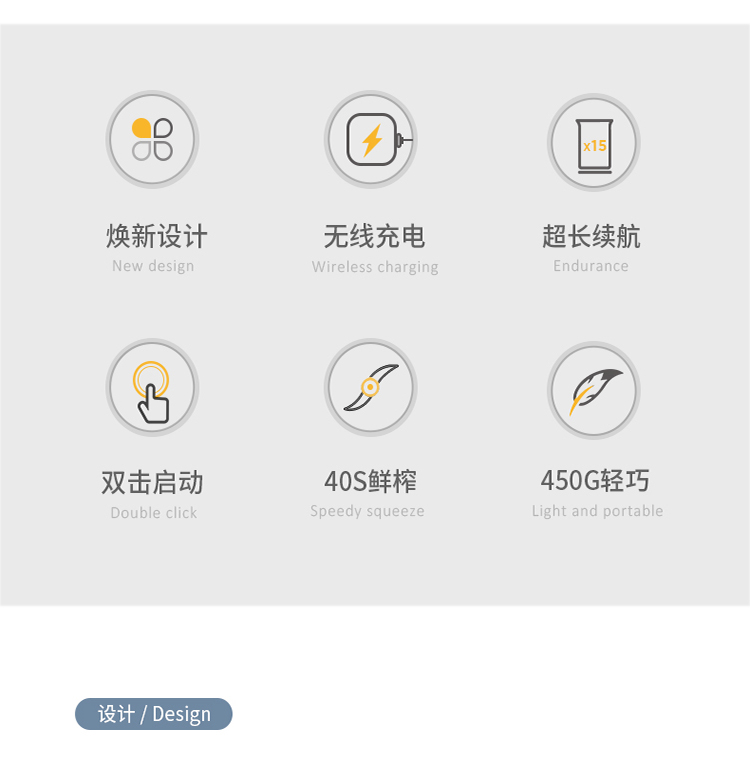 x15

焕新设计
New design

无线充电
Wireless charging

超长续航
Endurance

双击启动
Double click

40S鲜榨
Speedy squeeze

450G轻巧
Light and portable

设计 / Design