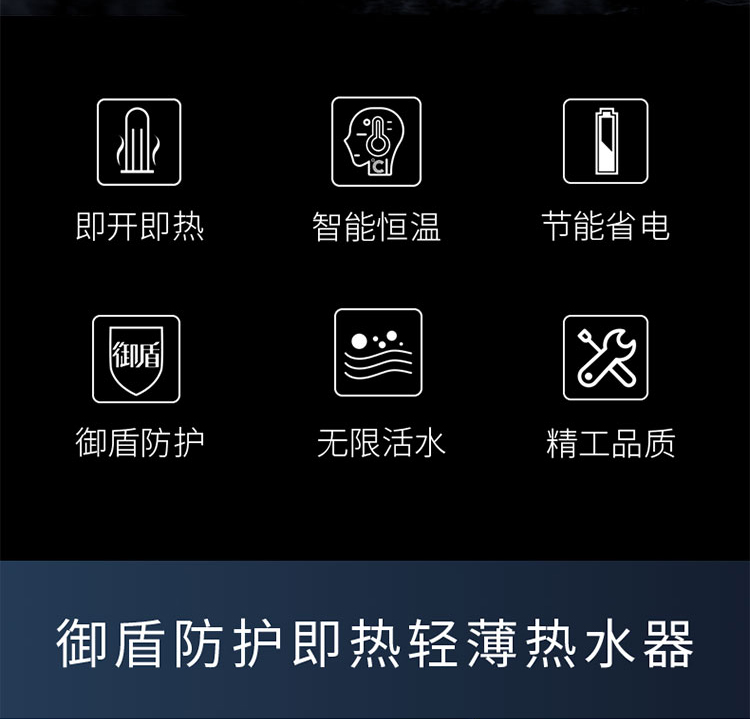 即开即热

智能恒温

节能省电

御盾

御盾防护

无限活水

精工品质

御盾防护即热轻薄热水器